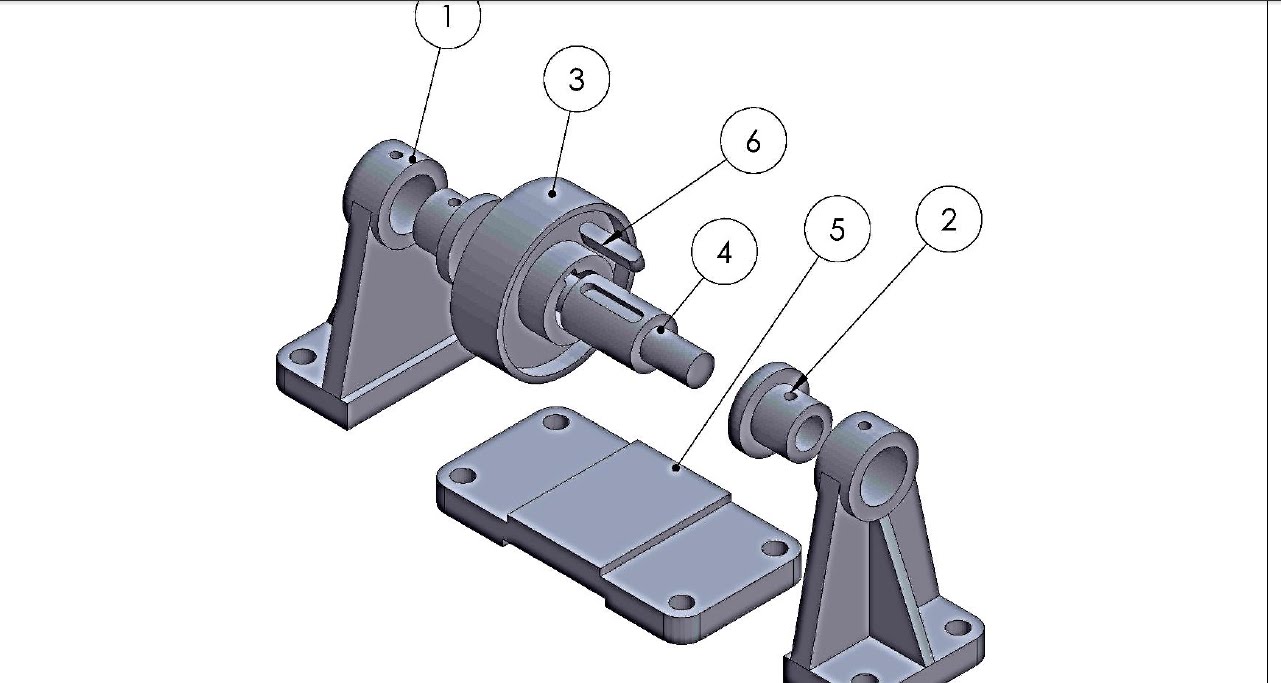 1
3
6
4
5
2